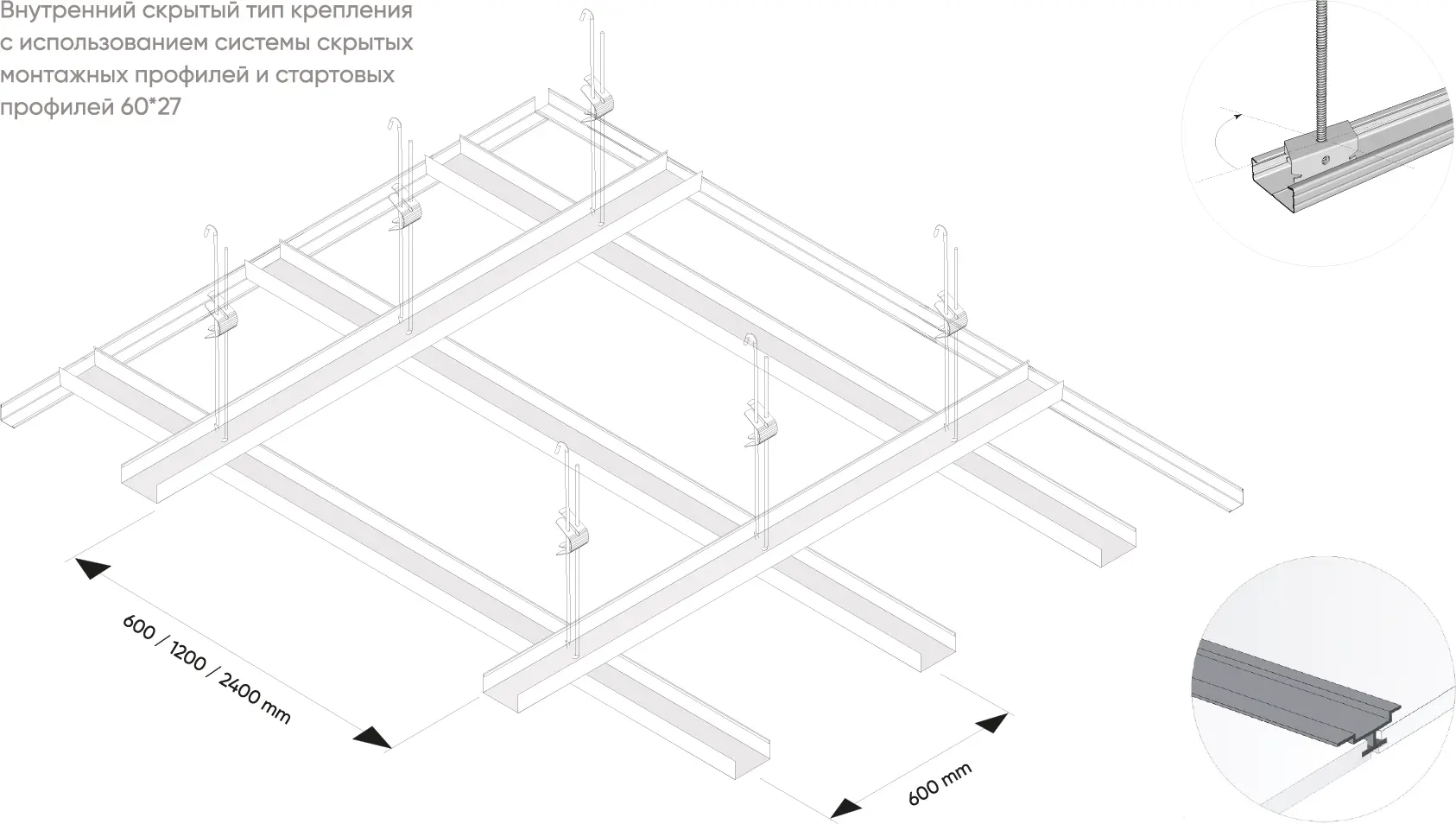 Внутренний скрытый тип крепления с использованием системы скрытых монтажных профилей и стартовых профилей 60*27

600 / 1200 / 2400 mm

600 mm